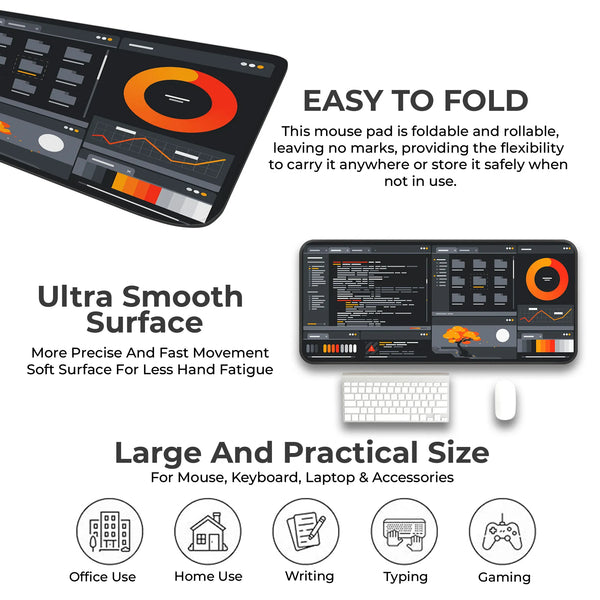 EASY TO FOLD

This mouse pad is foldable and rollable, leaving no marks, providing the flexibility to carry it anywhere or store it safely when not in use.

Ultra Smooth Surface

More Precise And Fast Movement
Soft Surface For Less Hand Fatigue

Large And Practical Size

For Mouse, Keyboard, Laptop & Accessories

Office Use

Home Use

Writing

Typing

Gaming