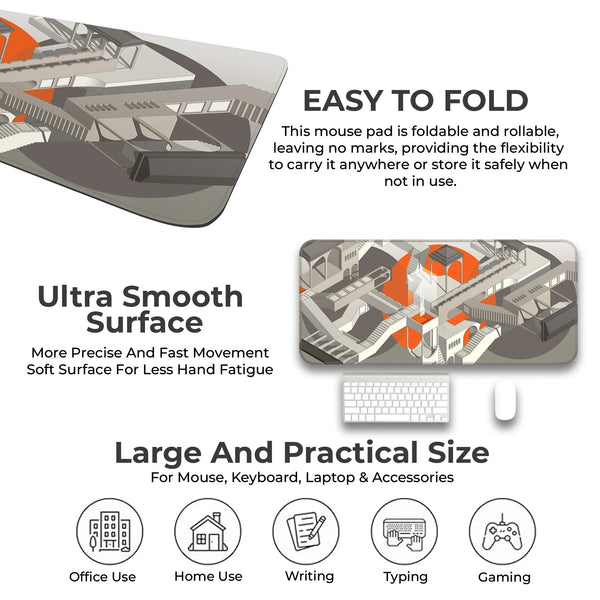 EASY TO FOLD

This mouse pad is foldable and rollable, leaving no marks, providing the flexibility to carry it anywhere or store it safely when not in use.

Ultra Smooth Surface

More Precise And Fast Movement
Soft Surface For Less Hand Fatigue

Large And Practical Size

For Mouse, Keyboard, Laptop & Accessories

Office Use

Home Use

Writing

Typing

Gaming