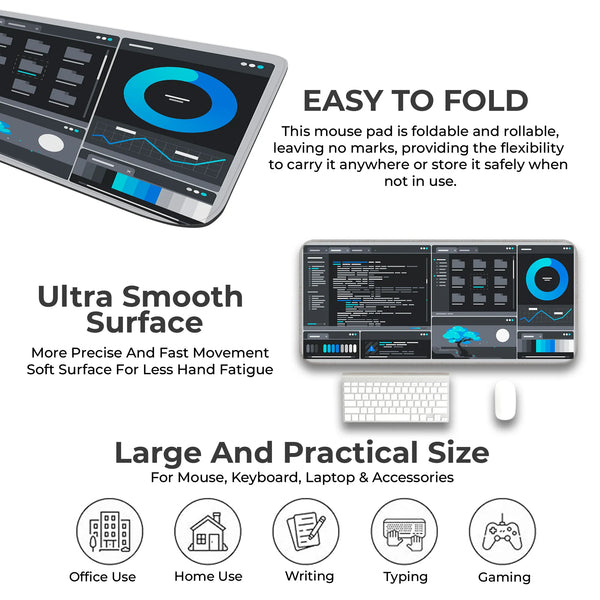 EASY TO FOLD

This mouse pad is foldable and rollable, leaving no marks, providing the flexibility to carry it anywhere or store it safely when not in use.

Ultra Smooth Surface

More Precise And Fast Movement
Soft Surface For Less Hand Fatigue

Large And Practical Size

For Mouse, Keyboard, Laptop & Accessories

Office Use

Home Use

Writing

Typing

Gaming