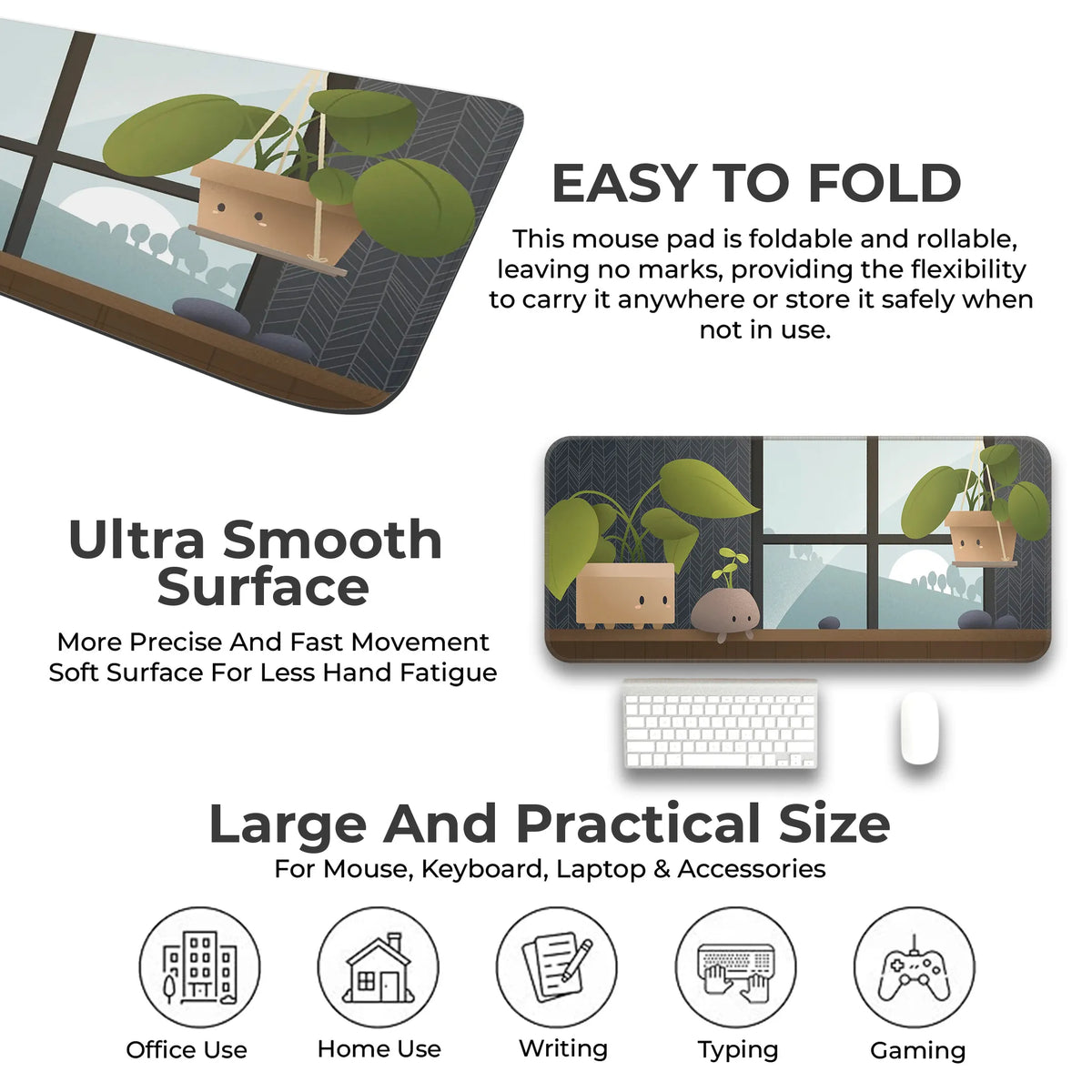 EASY TO FOLD

This mouse pad is foldable and rollable, leaving no marks, providing the flexibility to carry it anywhere or store it safely when not in use.

Ultra Smooth Surface

More Precise And Fast Movement
Soft Surface For Less Hand Fatigue

Large And Practical Size

For Mouse, Keyboard, Laptop & Accessories

Office Use

Home Use

Writing

Typing

Gaming